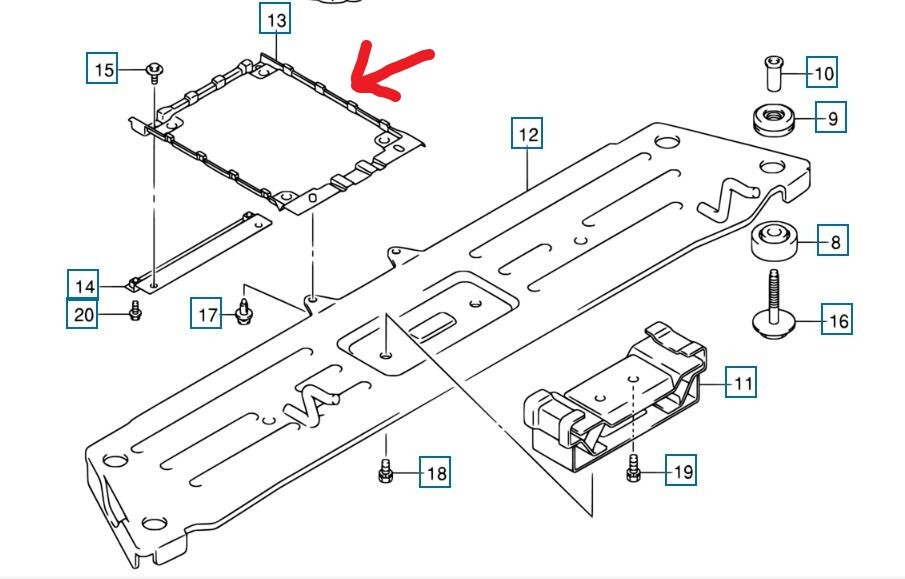 13
15
10
9
12
8
14
20
17
16
11
18
19