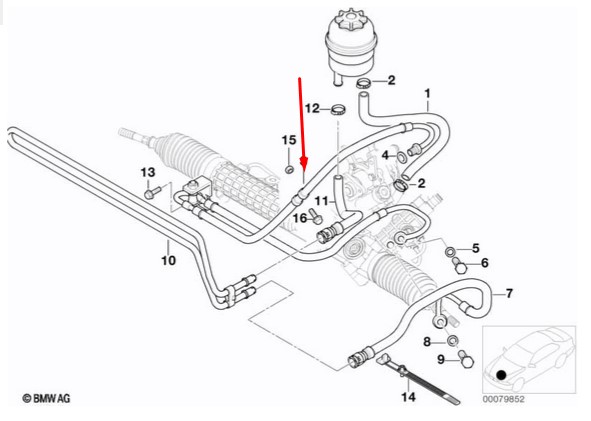 2
1
12
15
4
2
13
11
16
5
6
10
7
8
9
14
© BMW AG
00079852