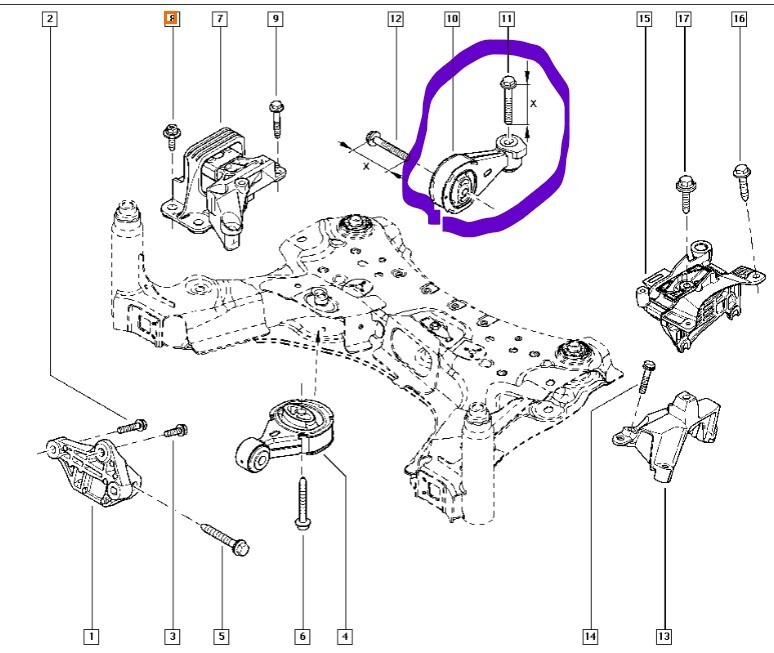 2
8
7
9
12
10
11
15
17
16
X
X
1
3
5
6
4
14
13