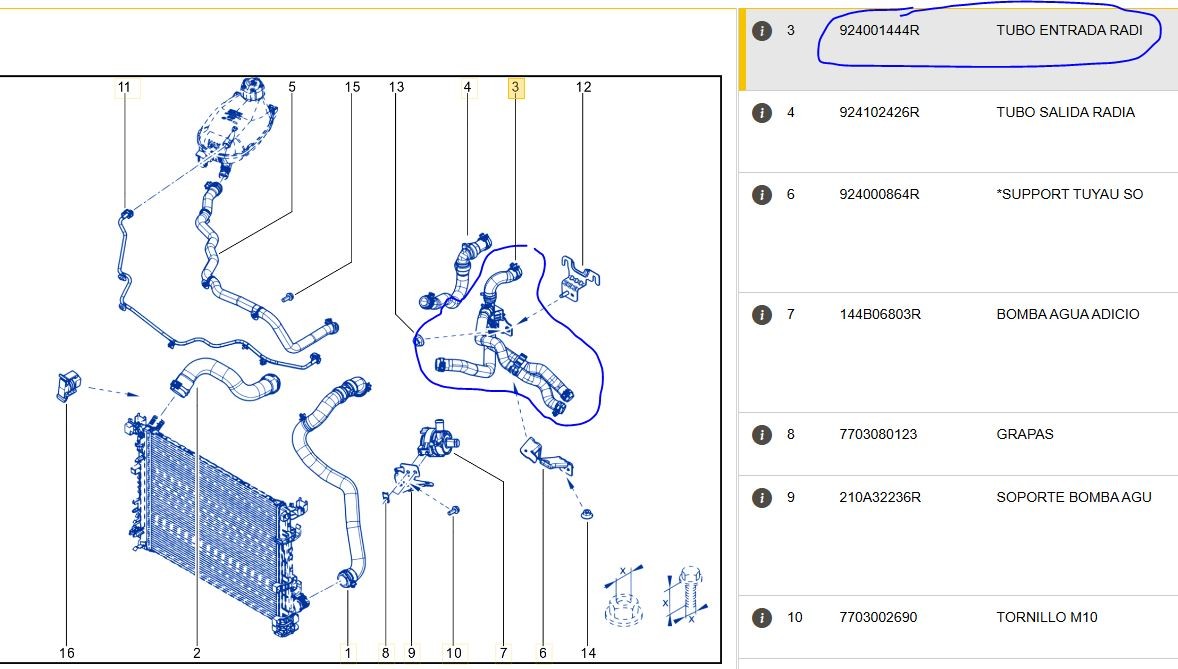 11 5 15 13 4 3 12

16 2 1 8 9 10 7 6 14

x x x

| | | | |
|---|---|---|---|
| i | 3 | 924001444R | TUBO ENTRADA RADI |
| i | 4 | 924102426R | TUBO SALIDA RADIA |
| i | 6 | 924000864R | *SUPPORT TUYAU SO |
| i | 7 | 144B06803R | BOMBA AGUA ADICIO |
| i | 8 | 7703080123 | GRAPAS |
| i | 9 | 210A32236R | SOPORTE BOMBA AGU |
| i | 10 | 7703002690 | TORNILLO M10 |