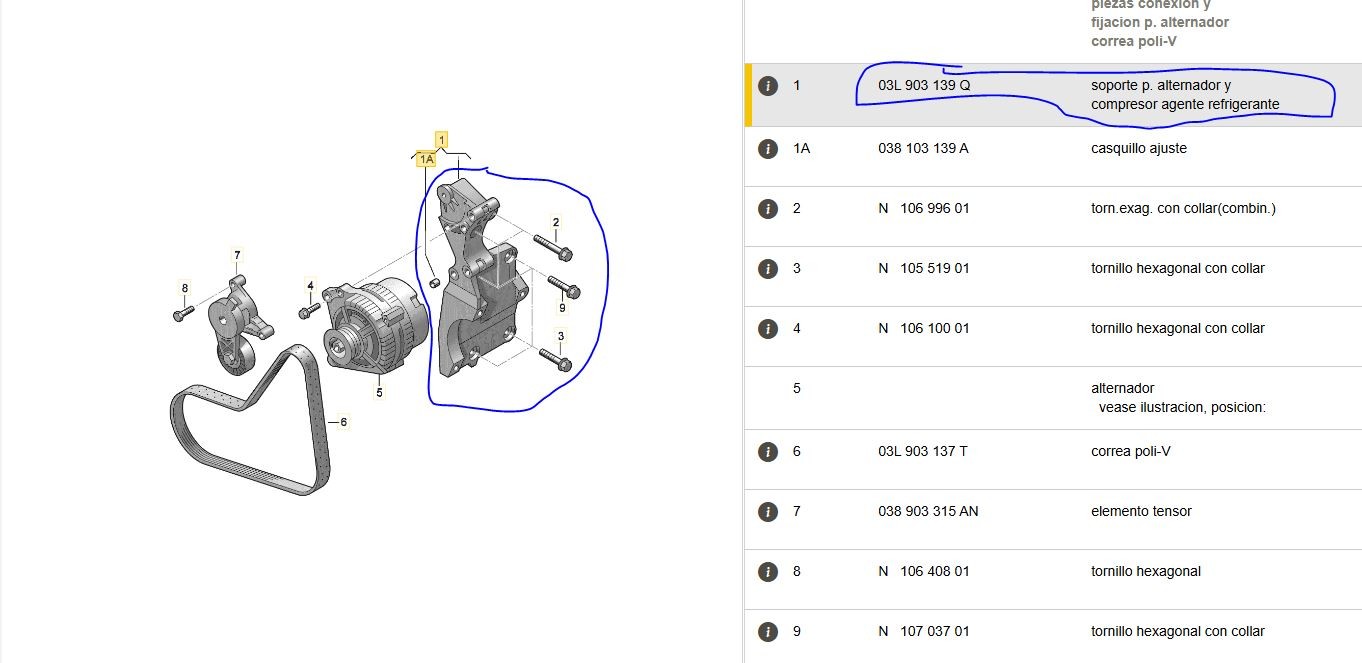 1
1A
2
7
8
4
9
3
5
6

piezas conexion y fijacion p. alternador correa poli-V

| | | | |
|---|---|---|---|
| i | 1 | 03L 903 139 Q | soporte p. alternador y compresor agente refrigerante |
| i | 1A | 038 103 139 A | casquillo ajuste |
| i | 2 | N 106 996 01 | torn.exag. con collar(combin.) |
| i | 3 | N 105 519 01 | tornillo hexagonal con collar |
| i | 4 | N 106 100 01 | tornillo hexagonal con collar |
| | 5 | | alternador vease ilustracion, posicion: |
| i | 6 | 03L 903 137 T | correa poli-V |
| i | 7 | 038 903 315 AN | elemento tensor |
| i | 8 | N 106 408 01 | tornillo hexagonal |
| i | 9 | N 107 037 01 | tornillo hexagonal con collar |