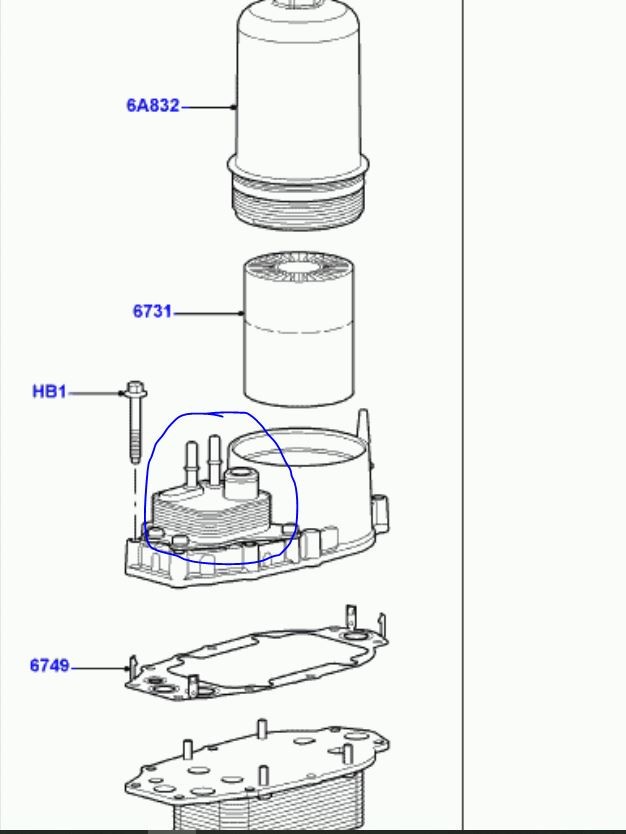 6A832
6731
HB1
6749