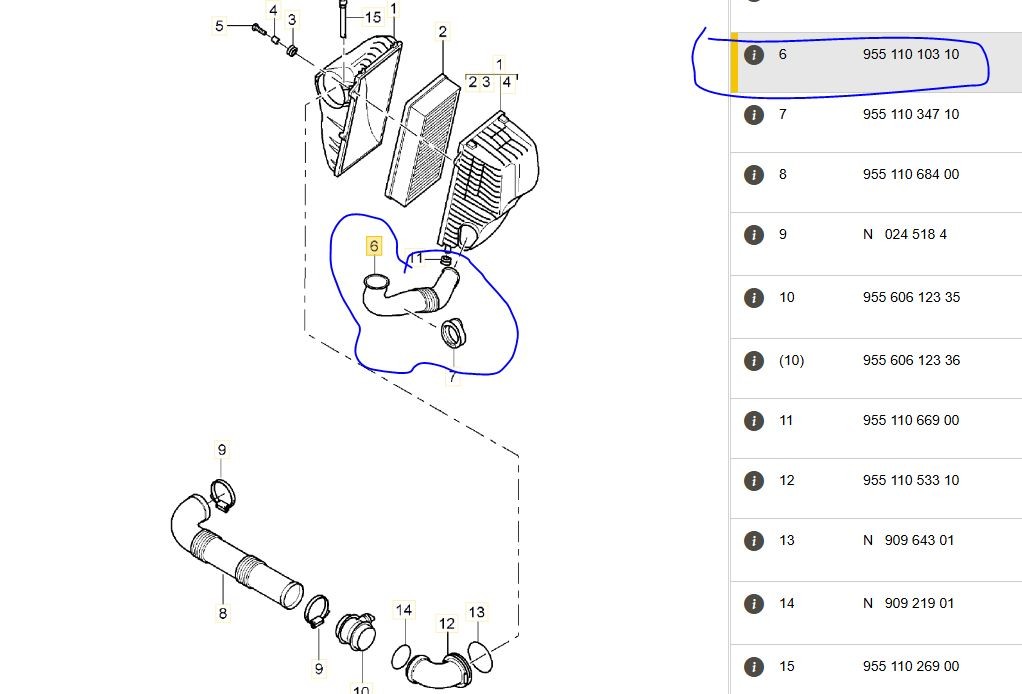 5 4 3 15 1 2 1 2 3 4 6 11 7 9 8 9 10 14 12 13

| | | |
|---|---|---|
| i | 6 | 955 110 103 10 |
| i | 7 | 955 110 347 10 |
| i | 8 | 955 110 684 00 |
| i | 9 | N 024 518 4 |
| i | 10 | 955 606 123 35 |
| i | (10) | 955 606 123 36 |
| i | 11 | 955 110 669 00 |
| i | 12 | 955 110 533 10 |
| i | 13 | N 909 643 01 |
| i | 14 | N 909 219 01 |
| i | 15 | 955 110 269 00 |