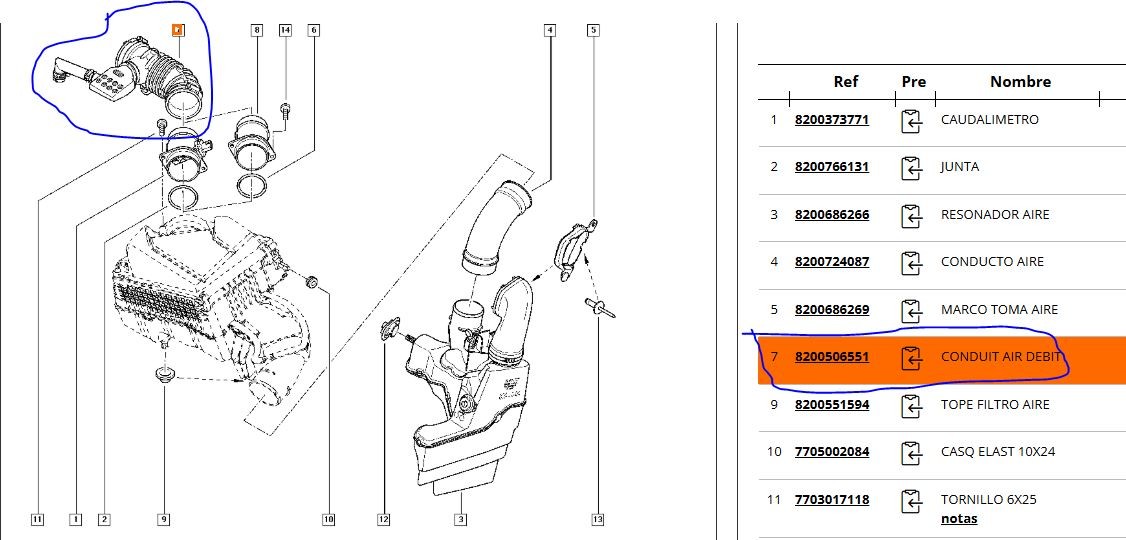 7
8
14
6
4
5
11
1
2
9
10
12
3
13

| | Ref | Pre | Nombre |
|---|---|---|---|
| 1 | 8200373771 | | CAUDALIMETRO |
| 2 | 8200766131 | | JUNTA |
| 3 | 8200686266 | | RESONADOR AIRE |
| 4 | 8200724087 | | CONDUCTO AIRE |
| 5 | 8200686269 | | MARCO TOMA AIRE |
| 7 | 8200506551 | | CONDUIT AIR DEBIT |
| 9 | 8200551594 | | TOPE FILTRO AIRE |
| 10 | 7705002084 | | CASQ ELAST 10X24 |
| 11 | 7703017118 | | TORNILLO 6X25 notas |