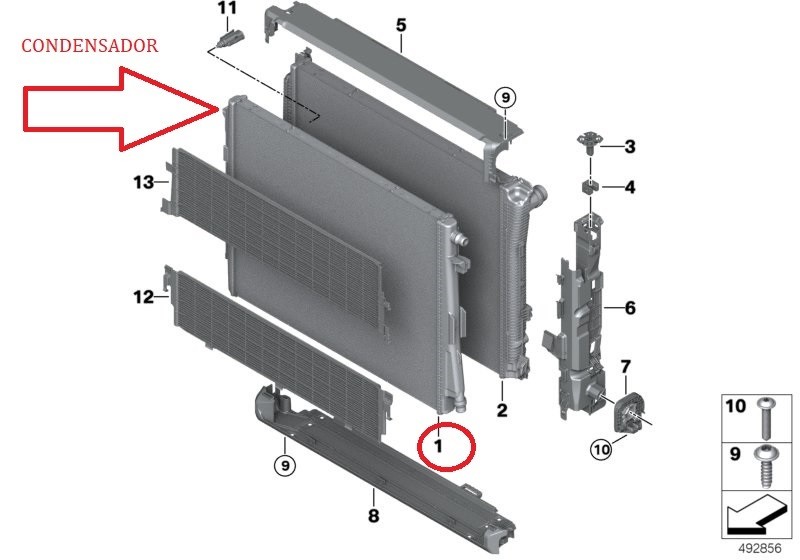 CONDENSADOR

11
5
9
3
4
13
6
12
7
2
1
10
9
8

10
9
492856