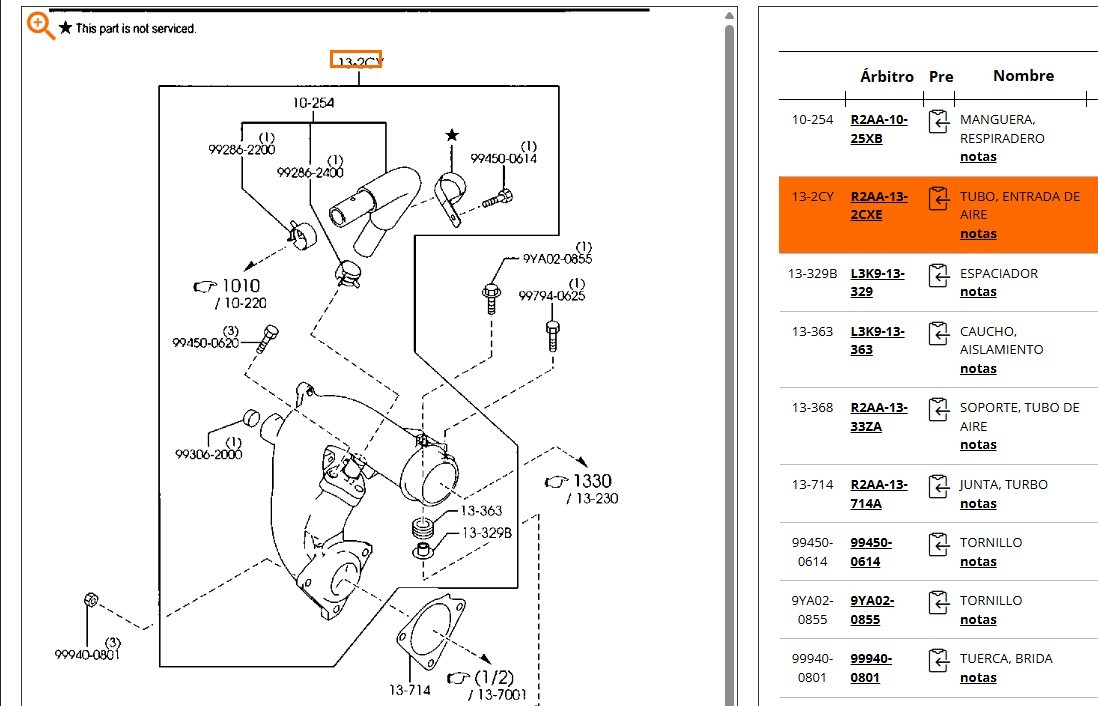 ★ This part is not serviced.

13-2CY
10-254
(1) 99286-2200
(1) 99286-2400
★
(1) 99450-0614
(1) 9YA02-0855
(1) 99794-0625
1010 / 10-220
(3) 99450-0620
(1) 99306-2000
1330 / 13-230
13-363
13-329B
(3) 99940-0801
13-714
(1/2) / 13-7001

| | Árbitro | Pre | Nombre |
|---|---|---|---|
| 10-254 | R2AA-10-25XB | | MANGUERA, RESPIRADERO notas |
| 13-2CY | R2AA-13-2CXE | | TUBO, ENTRADA DE AIRE notas |
| 13-329B | L3K9-13-329 | | ESPACIADOR notas |
| 13-363 | L3K9-13-363 | | CAUCHO, AISLAMIENTO notas |
| 13-368 | R2AA-13-33ZA | | SOPORTE, TUBO DE AIRE notas |
| 13-714 | R2AA-13-714A | | JUNTA, TURBO notas |
| 99450-0614 | 99450-0614 | | TORNILLO notas |
| 9YA02-0855 | 9YA02-0855 | | TORNILLO notas |
| 99940-0801 | 99940-0801 | | TUERCA, BRIDA notas |