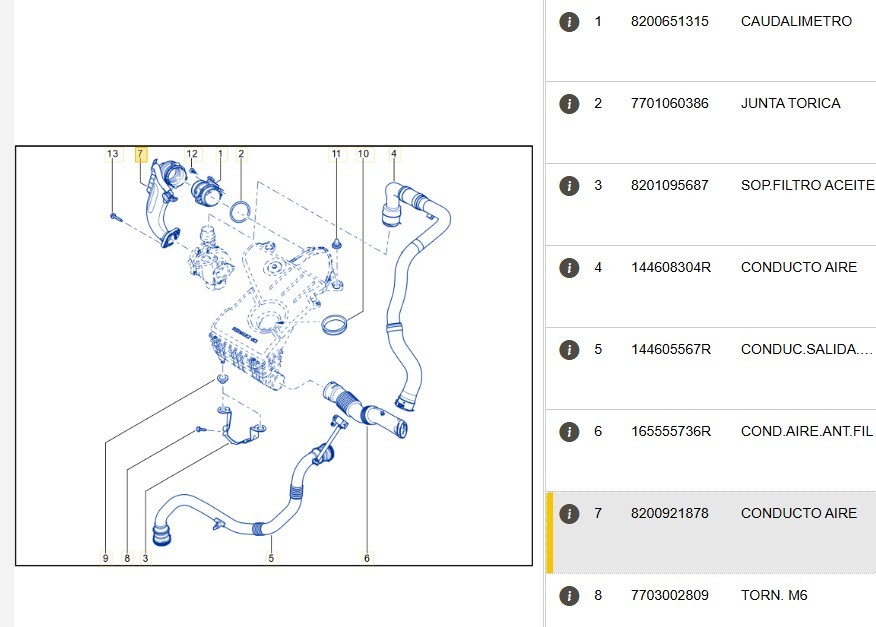 13
7
12
1
2
11
10
4
9
8
3
5
6

| | | | |
|---|---|---|---|
| i | 1 | 8200651315 | CAUDALIMETRO |
| i | 2 | 7701060386 | JUNTA TORICA |
| i | 3 | 8201095687 | SOP.FILTRO ACEITE |
| i | 4 | 144608304R | CONDUCTO AIRE |
| i | 5 | 144605567R | CONDUC.SALIDA.... |
| i | 6 | 165555736R | COND.AIRE.ANT.FIL |
| i | 7 | 8200921878 | CONDUCTO AIRE |
| i | 8 | 7703002809 | TORN. M6 |