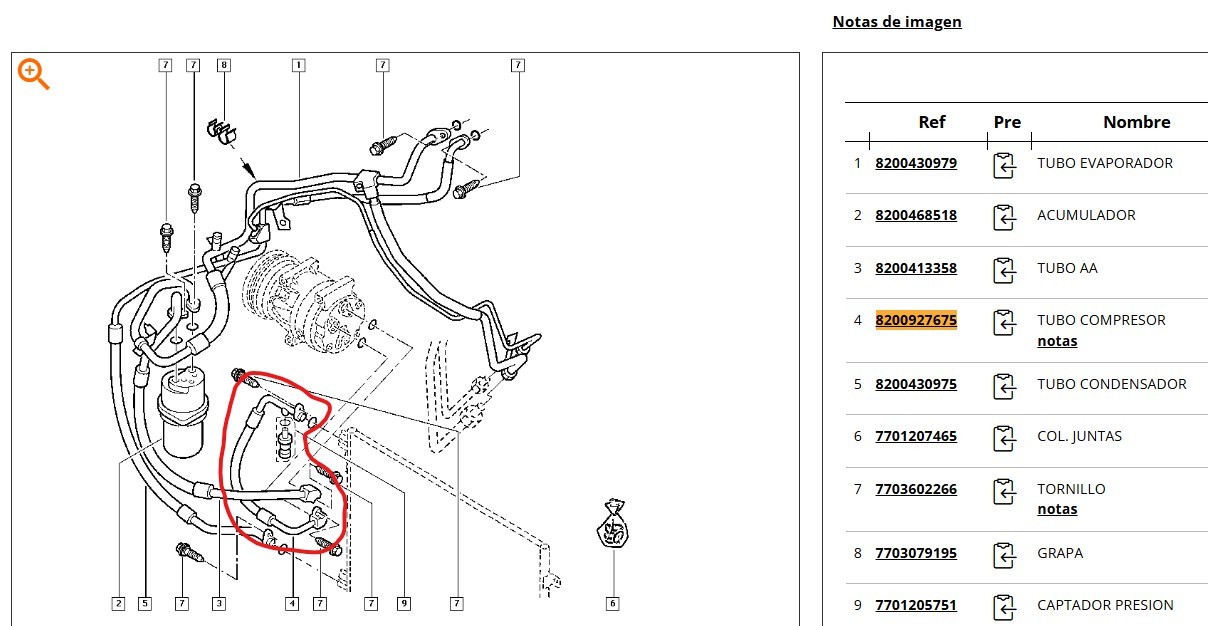 Notas de imagen

7 7 8 1 7 7

2 5 7 3 4 7 7 9 7 6

| | Ref | Pre | Nombre |
|---|---|---|---|
| 1 | 8200430979 | | TUBO EVAPORADOR |
| 2 | 8200468518 | | ACUMULADOR |
| 3 | 8200413358 | | TUBO AA |
| 4 | 8200927675 | | TUBO COMPRESOR notas |
| 5 | 8200430975 | | TUBO CONDENSADOR |
| 6 | 7701207465 | | COL. JUNTAS |
| 7 | 7703602266 | | TORNILLO notas |
| 8 | 7703079195 | | GRAPA |
| 9 | 7701205751 | | CAPTADOR PRESION |