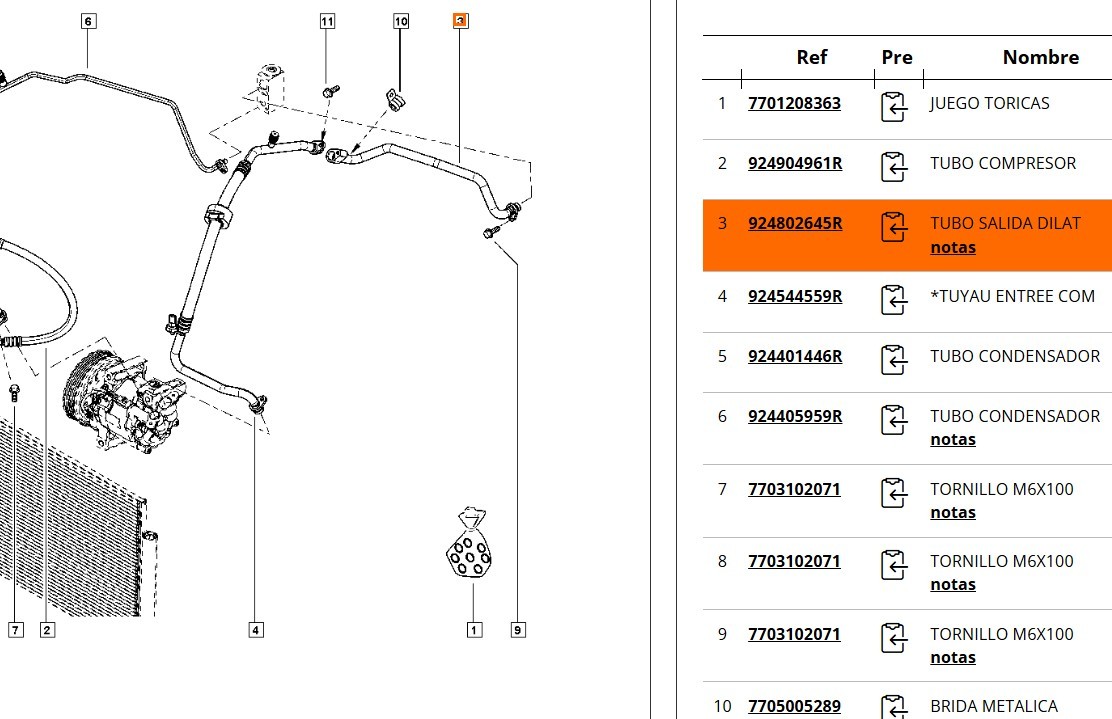 6
11
10
3
7
2
4
1
9

| | Ref | Pre | Nombre |
|---|---|---|---|
| 1 | 7701208363 | | JUEGO TORICAS |
| 2 | 924904961R | | TUBO COMPRESOR |
| 3 | 924802645R | | TUBO SALIDA DILAT notas |
| 4 | 924544559R | | *TUYAU ENTREE COM |
| 5 | 924401446R | | TUBO CONDENSADOR |
| 6 | 924405959R | | TUBO CONDENSADOR notas |
| 7 | 7703102071 | | TORNILLO M6X100 notas |
| 8 | 7703102071 | | TORNILLO M6X100 notas |
| 9 | 7703102071 | | TORNILLO M6X100 notas |
| 10 | 7705005289 | | BRIDA METALICA |