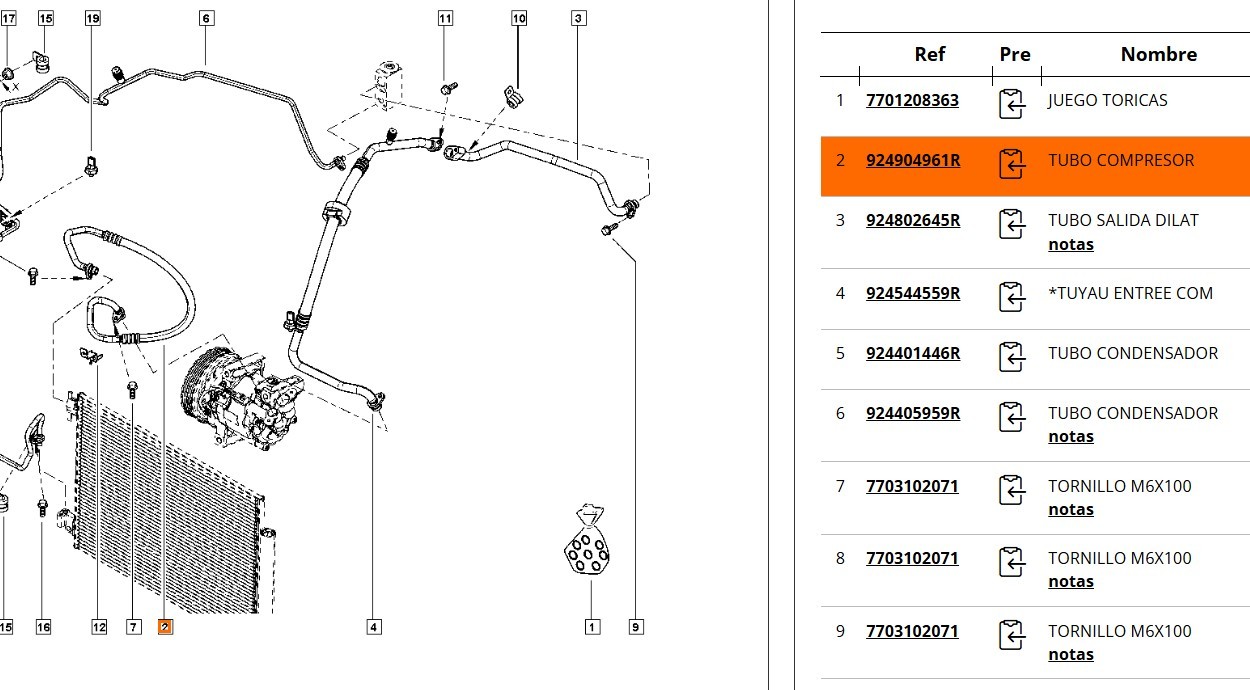 17 15 19 6 11 10 3

X

15 16 12 7 2 4 1 9

| | Ref | Pre | Nombre |
|---|---|---|---|
| 1 | 7701208363 | | JUEGO TORICAS |
| 2 | 924904961R | | TUBO COMPRESOR |
| 3 | 924802645R | | TUBO SALIDA DILAT notas |
| 4 | 924544559R | | *TUYAU ENTREE COM |
| 5 | 924401446R | | TUBO CONDENSADOR |
| 6 | 924405959R | | TUBO CONDENSADOR notas |
| 7 | 7703102071 | | TORNILLO M6X100 notas |
| 8 | 7703102071 | | TORNILLO M6X100 notas |
| 9 | 7703102071 | | TORNILLO M6X100 notas |