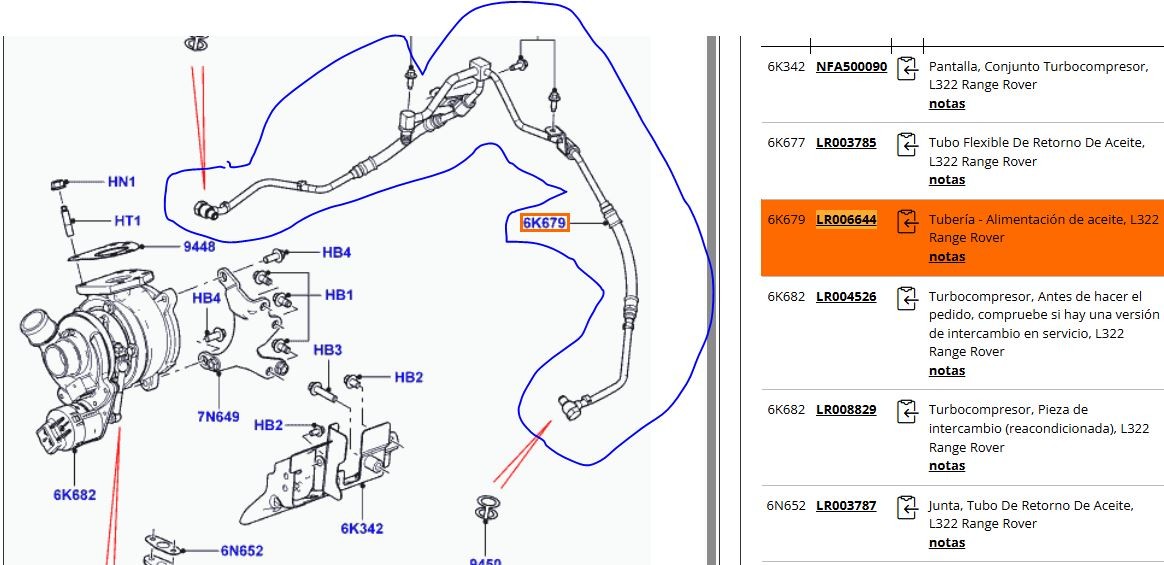 HN1
HT1
9448
HB4
HB4
HB1
HB3
HB2
7N649
HB2
6K682
6K342
6N652
9450
6K679

| | | | |
|---|---|---|---|
| 6K342 | NFA500090 | | Pantalla, Conjunto Turbocompresor, L322 Range Rover notas |
| 6K677 | LR003785 | | Tubo Flexible De Retorno De Aceite, L322 Range Rover notas |
| 6K679 | LR006644 | | Tubería - Alimentación de aceite, L322 Range Rover notas |
| 6K682 | LR004526 | | Turbocompresor, Antes de hacer el pedido, compruebe si hay una versión de intercambio en servicio, L322 Range Rover notas |
| 6K682 | LR008829 | | Turbocompresor, Pieza de intercambio (reacondicionada), L322 Range Rover notas |
| 6N652 | LR003787 | | Junta, Tubo De Retorno De Aceite, L322 Range Rover notas |