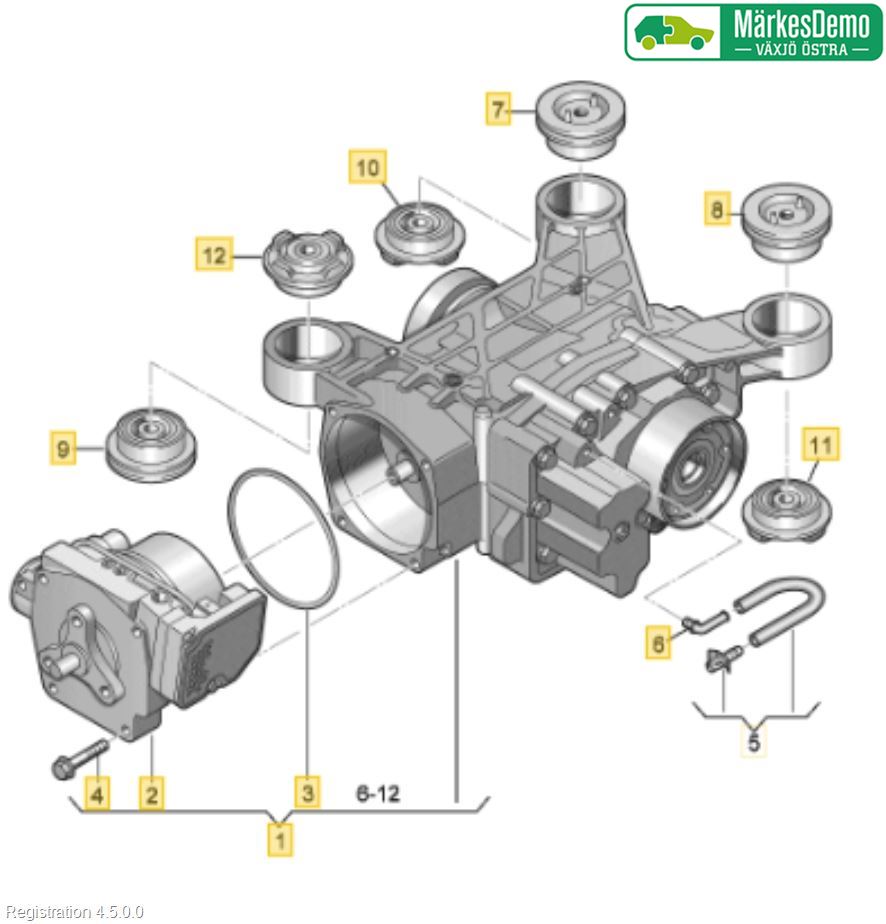 MärkesDemo
— VÄXJÖ ÖSTRA —

7
10
8
12
9
11
6
5
4
2
3
6-12
1

Registration 4.5.0.0