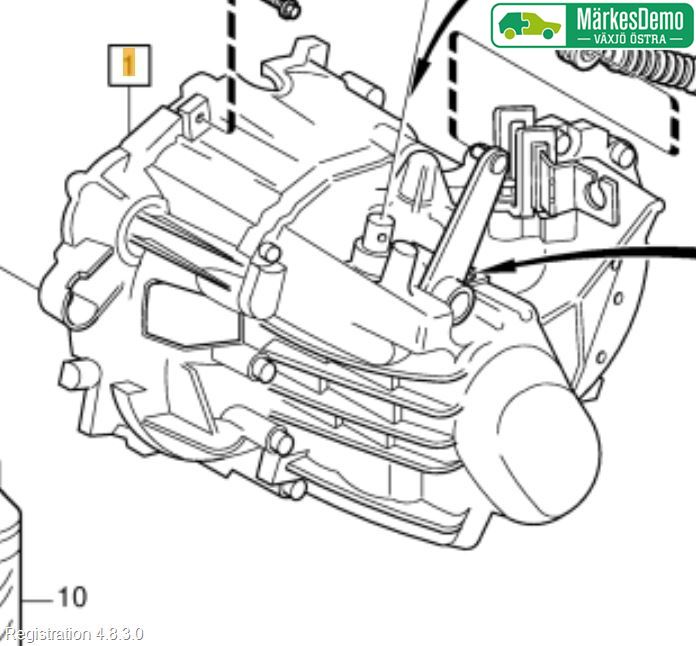 MärkesDemo
VÄXJÖ ÖSTRA

1

10

Registration 4.8.3.0