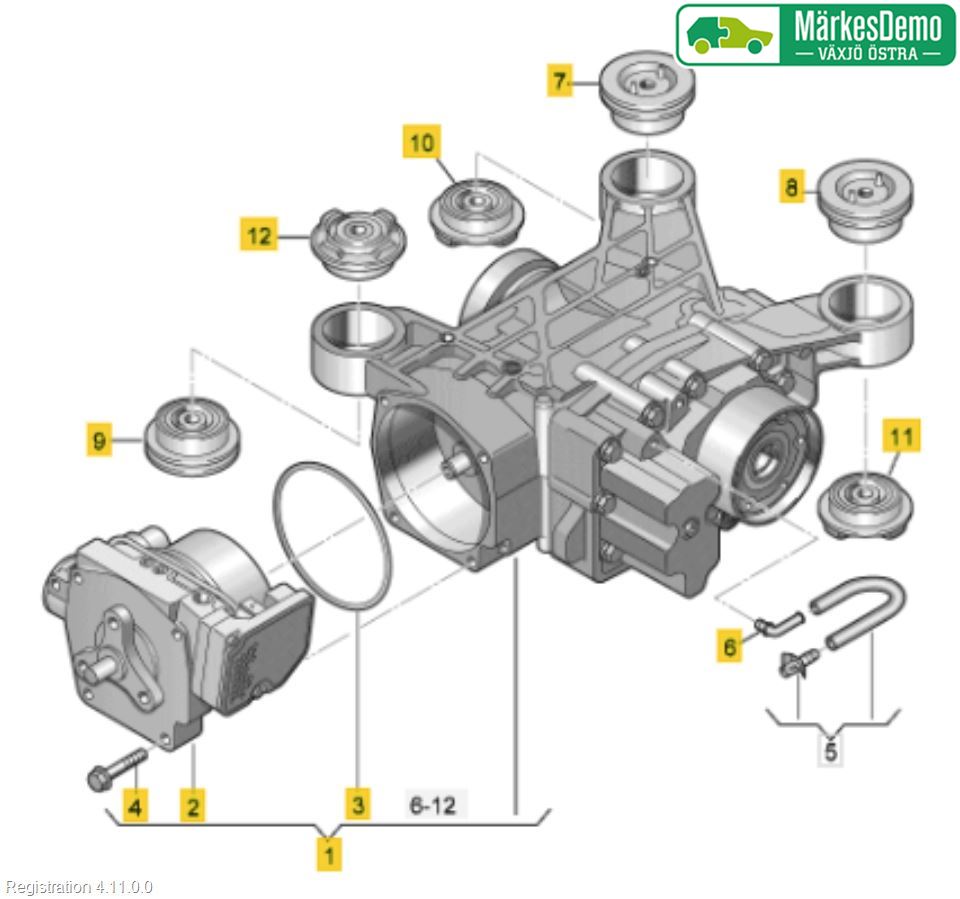 MärkesDemo
— VÄXJÖ ÖSTRA —

7
10
8
12
9
11
6
5
4
2
3
6-12
1

Registration 4.11.0.0